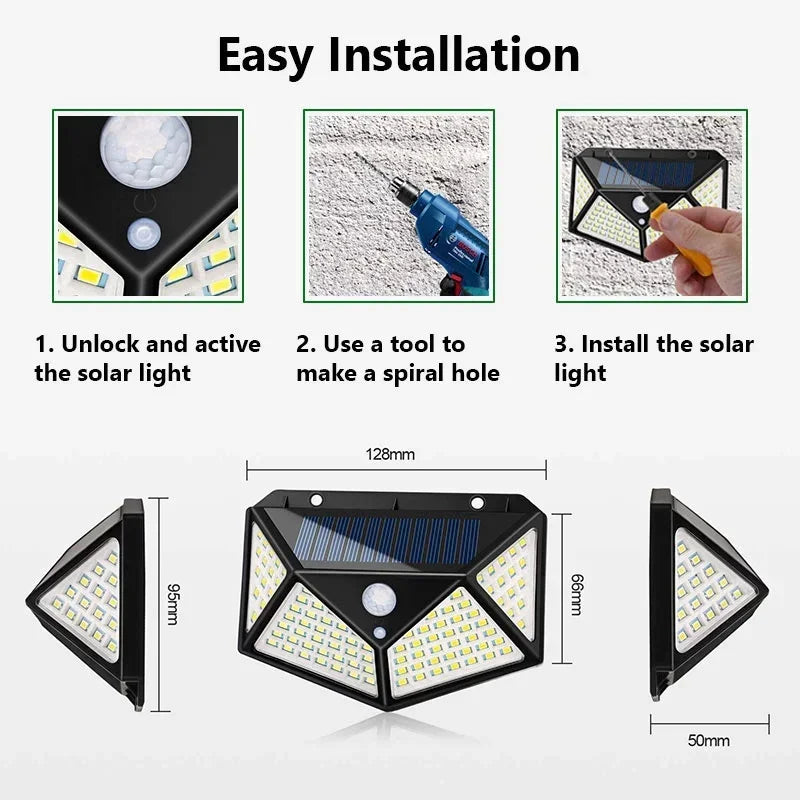 Easy Installation

1. Unlock and active the solar light

2. Use a tool to make a spiral hole

3. Install the solar light

128mm

95mm

66mm

50mm