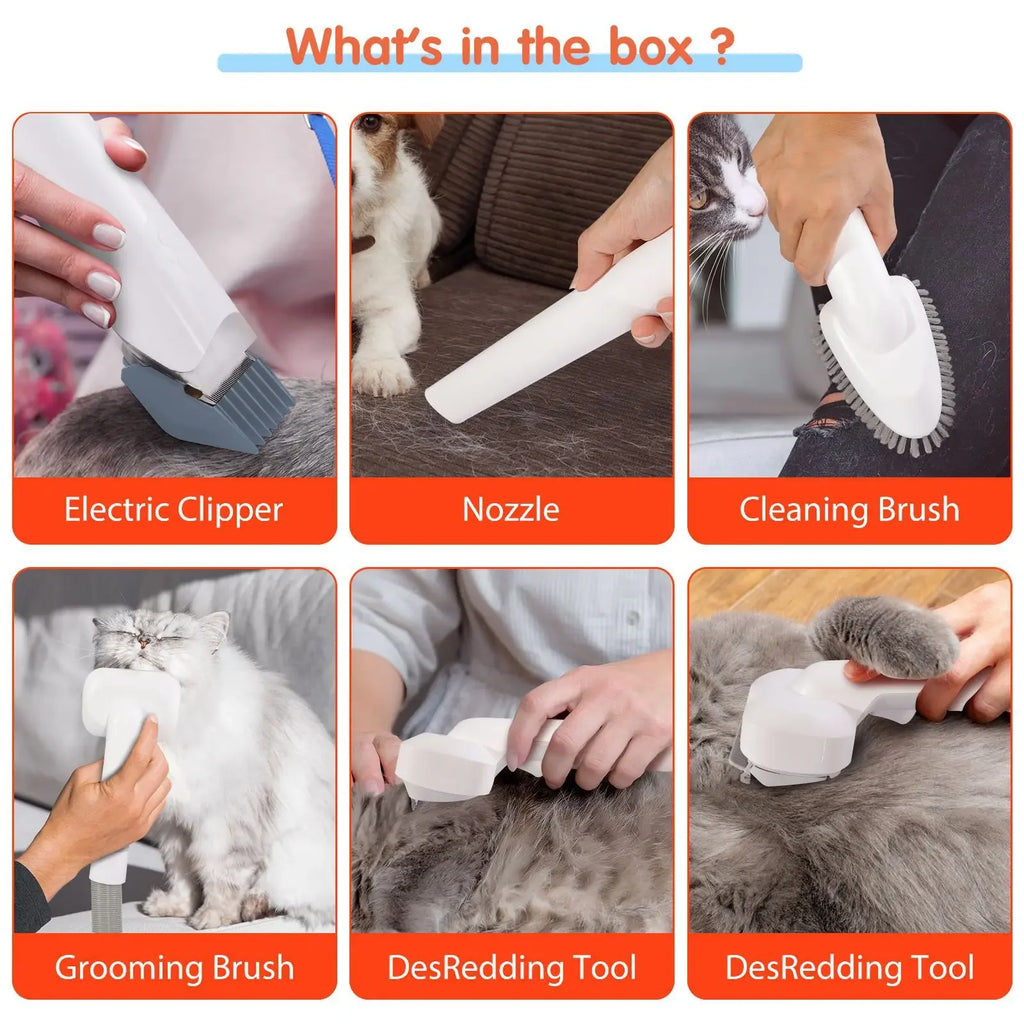 What's in the box ?

Electric Clipper

Nozzle

Cleaning Brush

Grooming Brush

DesRedding Tool

DesRedding Tool