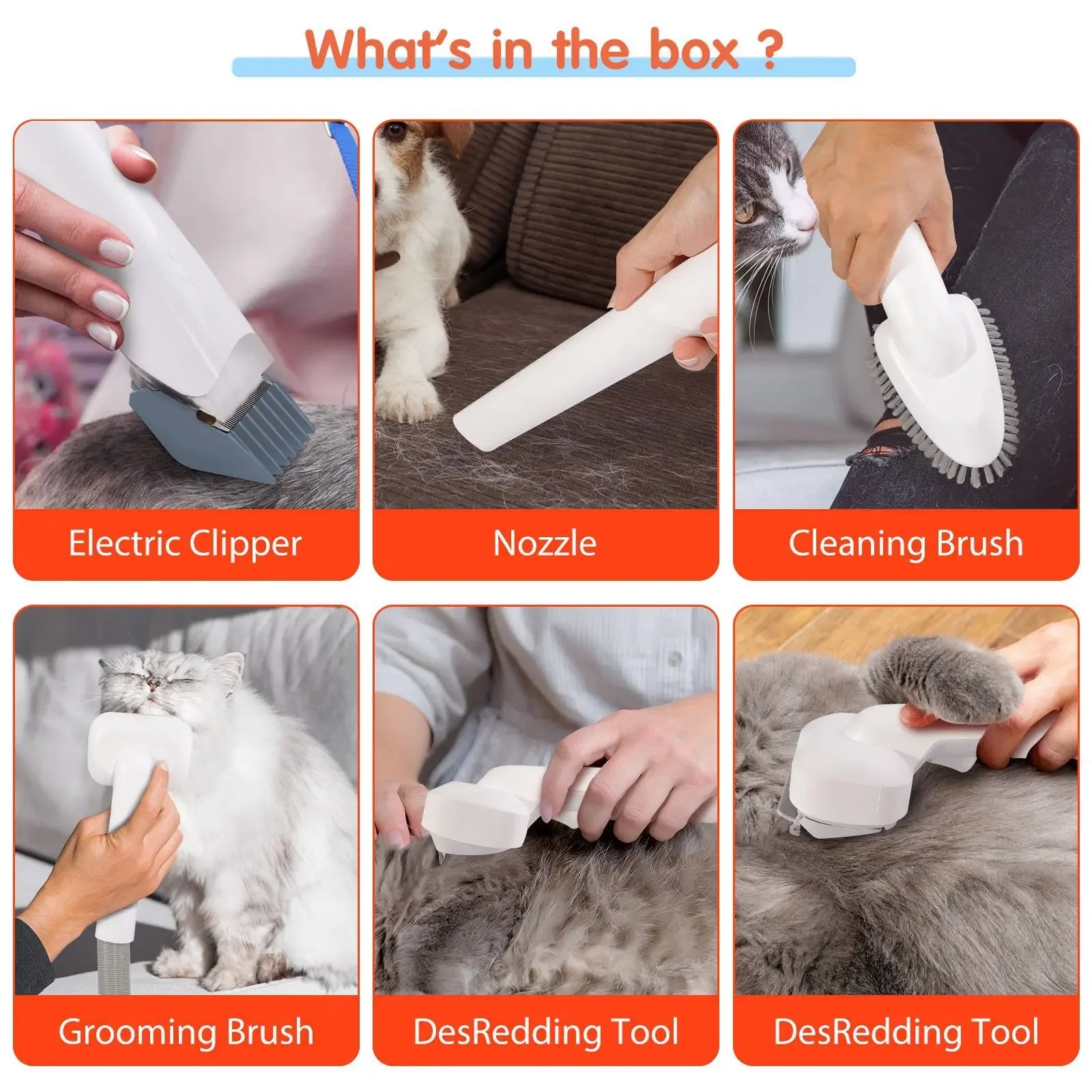 What's in the box ?

Electric Clipper

Nozzle

Cleaning Brush

Grooming Brush

DesRedding Tool

DesRedding Tool